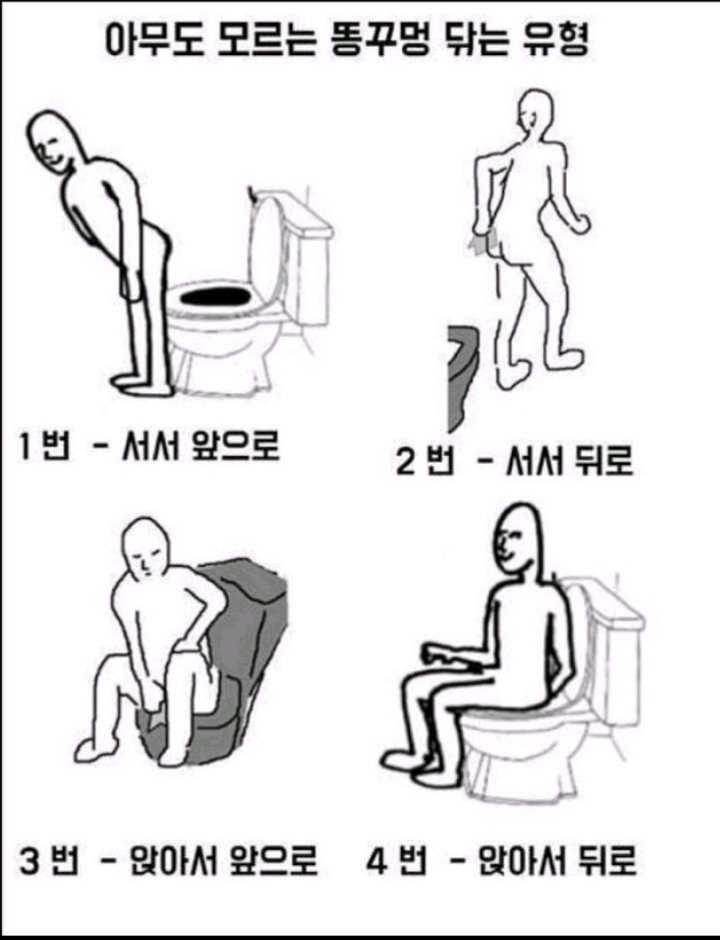 아무도 모르는 똥꾸멍 닦는 유형

1번 - 서서 앞으로

2번 - 서서 뒤로

3번 - 앉아서 앞으로

4번 - 앉아서 뒤로